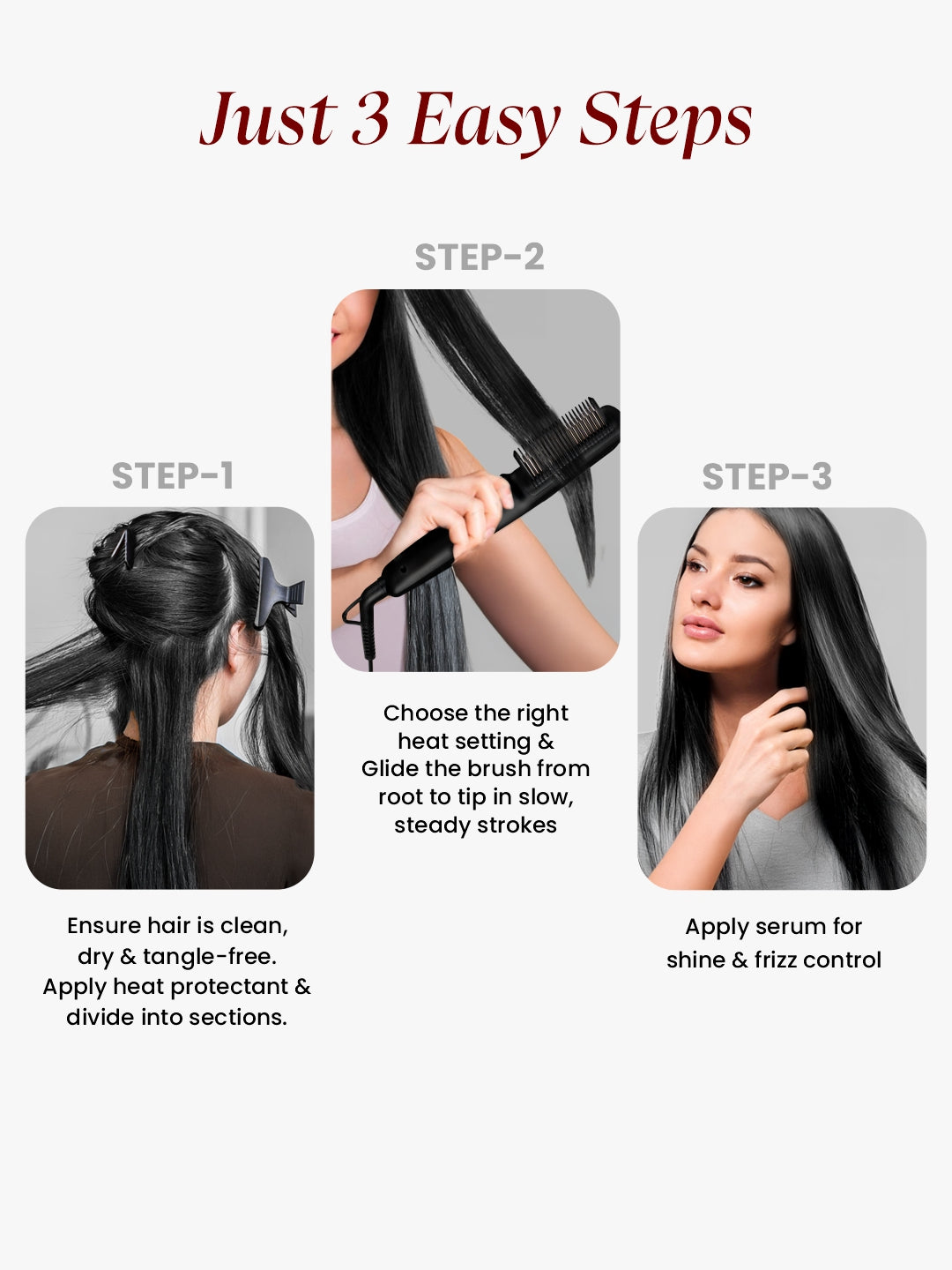 Just 3 Easy Steps

STEP-1

Ensure hair is clean, dry & tangle-free. Apply heat protectant & divide into sections.

STEP-2

Choose the right heat setting & Glide the brush from root to tip in slow, steady strokes

STEP-3

Apply serum for shine & frizz control