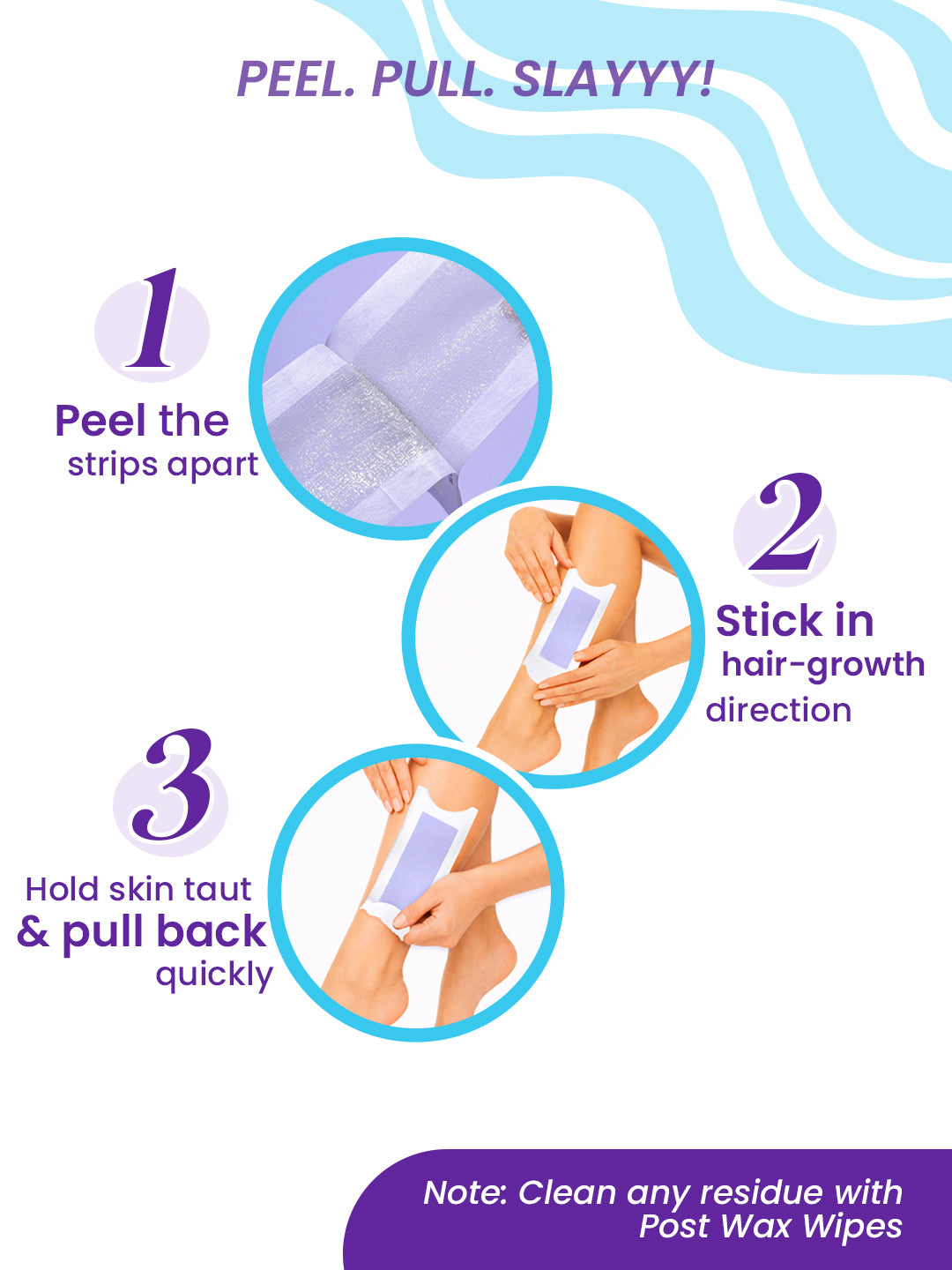 PEEL. PULL. SLAYYY!

1

Peel the strips apart

2

Stick in hair-growth direction

3

Hold skin taut & pull back quickly

Note: Clean any residue with Post Wax Wipes