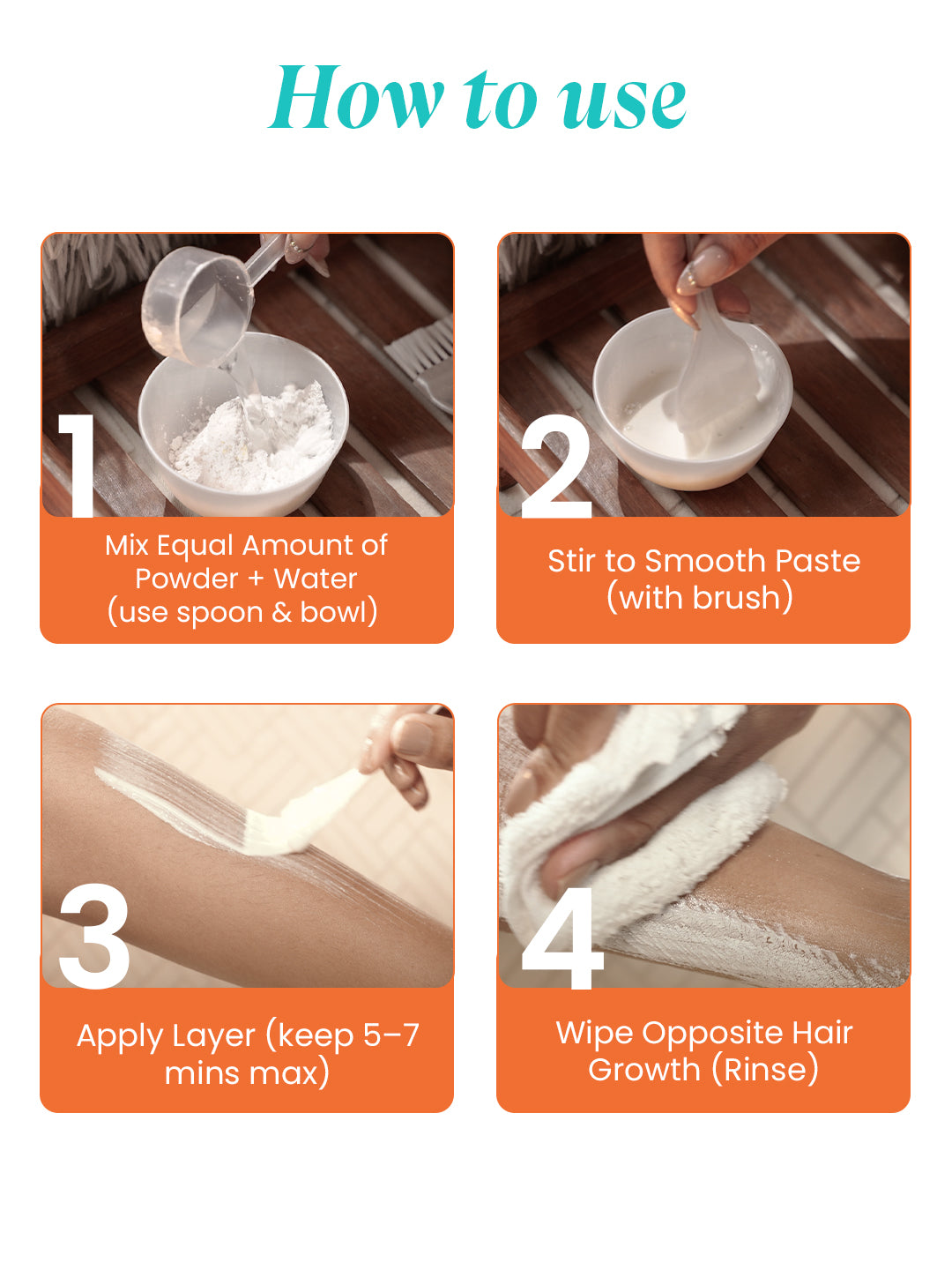 How to use

1
Mix Equal Amount of Powder + Water (use spoon & bowl)

2
Stir to Smooth Paste (with brush)

3
Apply Layer (keep 5–7 mins max)

4
Wipe Opposite Hair Growth (Rinse)