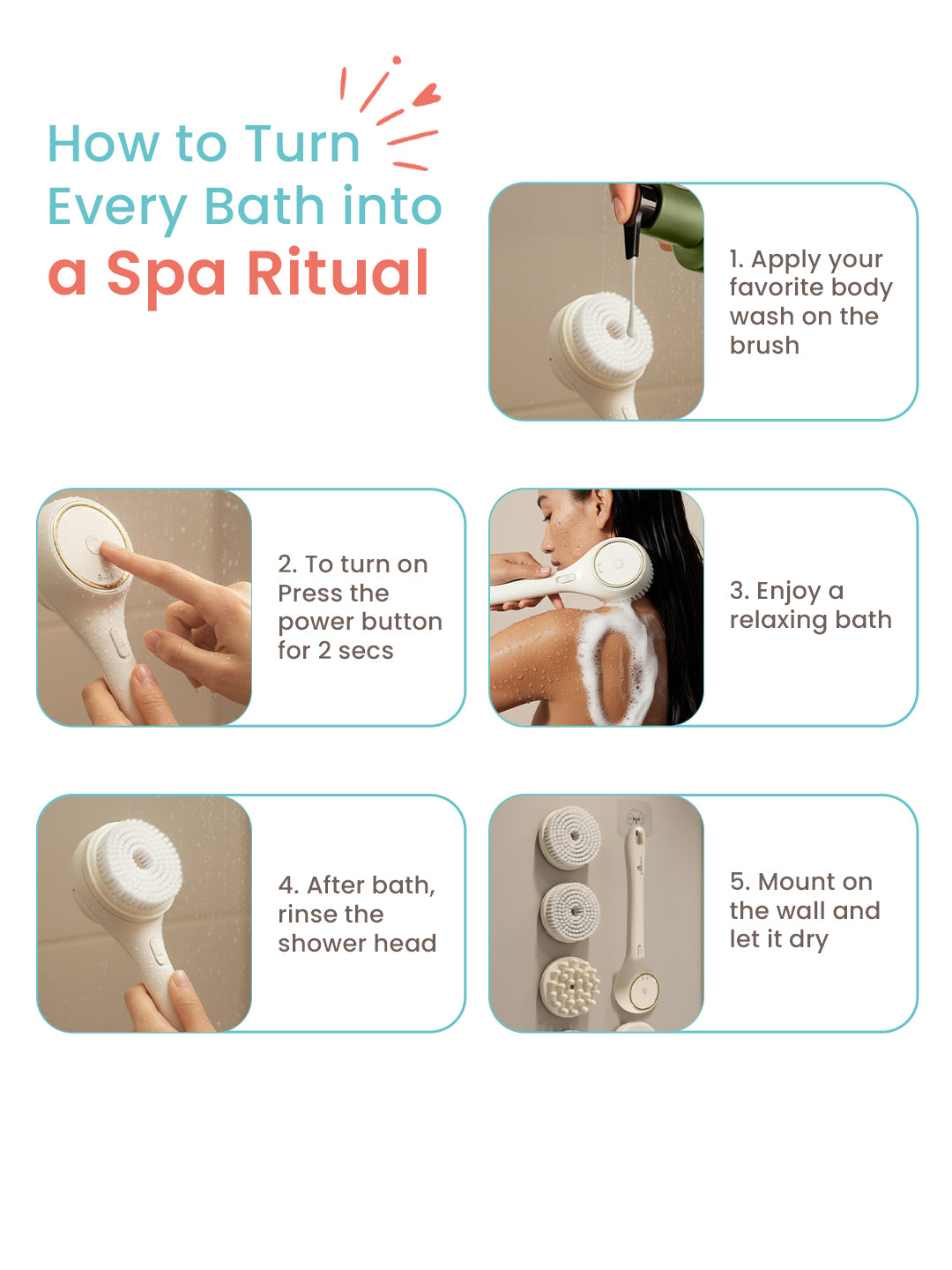 How to Turn Every Bath into a Spa Ritual

1. Apply your favorite body wash on the brush

2. To turn on Press the power button for 2 secs

3. Enjoy a relaxing bath

4. After bath, rinse the shower head

5. Mount on the wall and let it dry