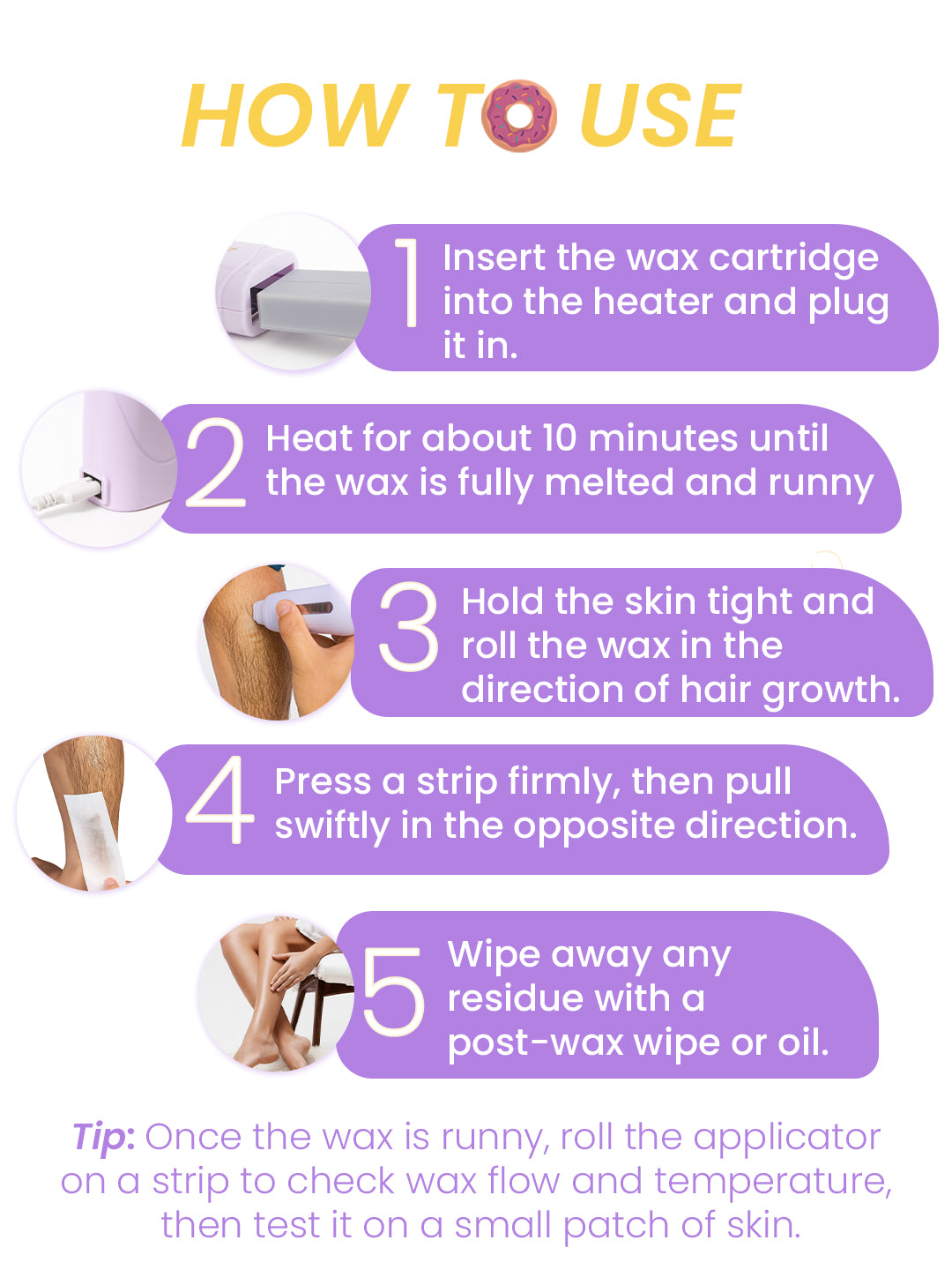 HOW TO USE

1 Insert the wax cartridge into the heater and plug it in.

2 Heat for about 10 minutes until the wax is fully melted and runny

3 Hold the skin tight and roll the wax in the direction of hair growth.

4 Press a strip firmly, then pull swiftly in the opposite direction.

5 Wipe away any residue with a post-wax wipe or oil.

Tip: Once the wax is runny, roll the applicator on a strip to check wax flow and temperature, then test it on a small patch of skin.